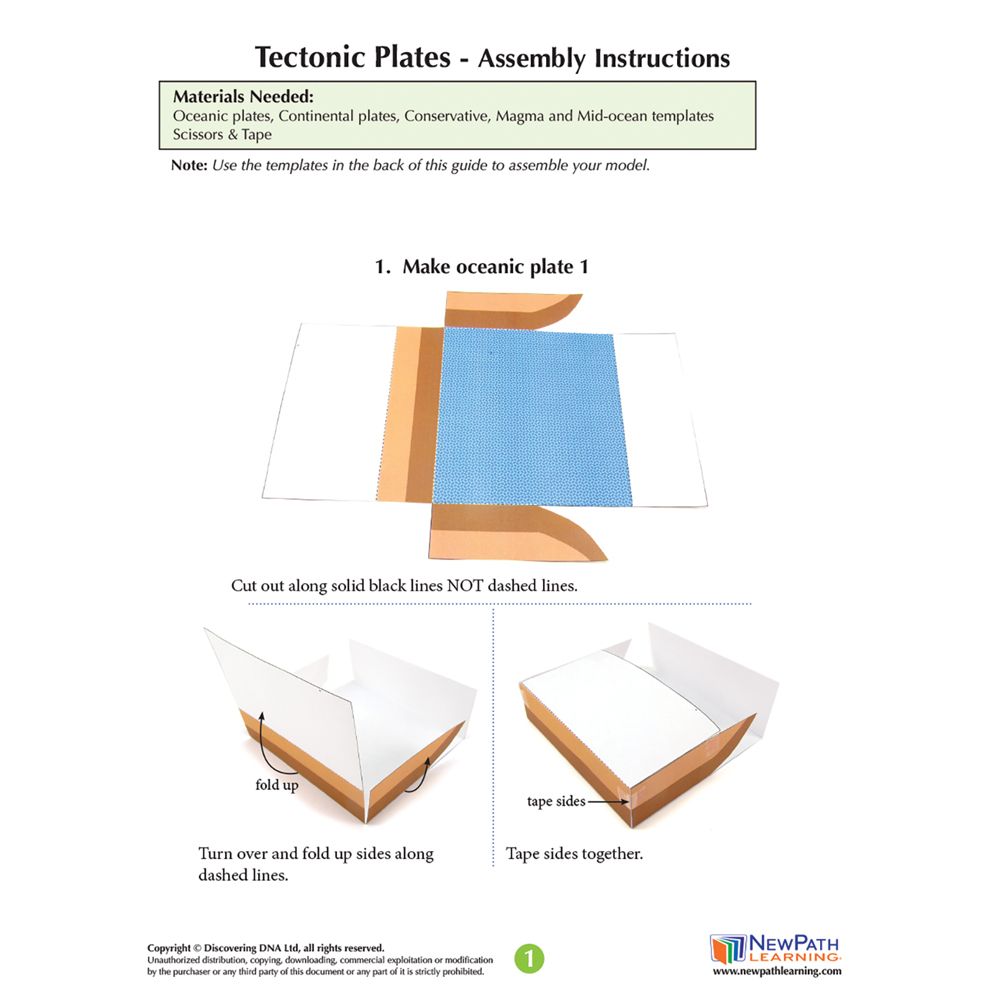 Tectonic Plates - Assembly Instructions

Materials Needed:
Oceanic plates, Continental plates, Conservative, Magma and Mid-ocean templates
Scissors & Tape

Note: Use the templates in the back of this guide to assemble your model.

1. Make oceanic plate 1

Cut out along solid black lines NOT dashed lines.

fold up

Turn over and fold up sides along dashed lines.

tape sides

Tape sides together.

Copyright © Discovering DNA Ltd, all rights reserved.
Unauthorized distribution, copying, downloading, commercial exploitation or modification by the purchaser or any third party of this document or any part of it is strictly prohibited.

1

NEWPATH LEARNING
www.newpathlearning.com