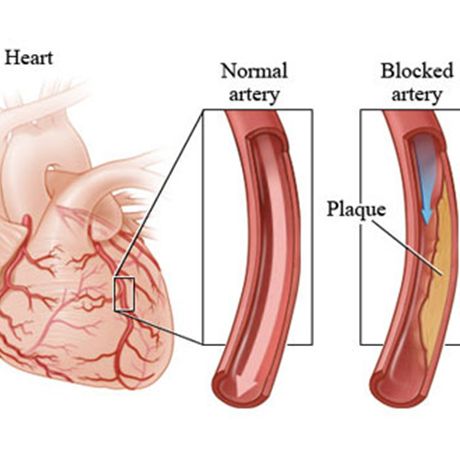 Heart

Normal artery

Blocked artery

Plaque