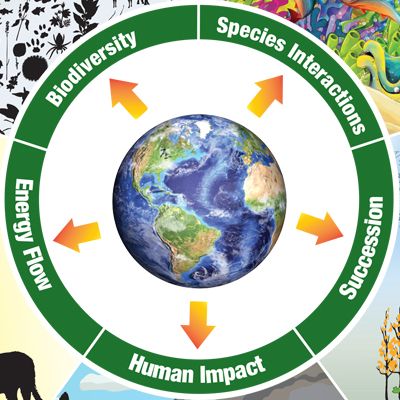 Biodiversity
Species Interactions
Succession
Human Impact
Energy Flow