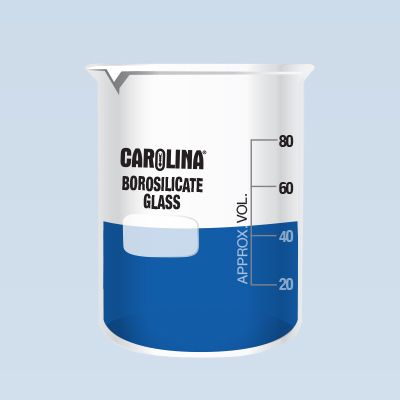 CAROLINA®
BOROSILICATE
GLASS

APPROX. VOL.
80
60
40
20