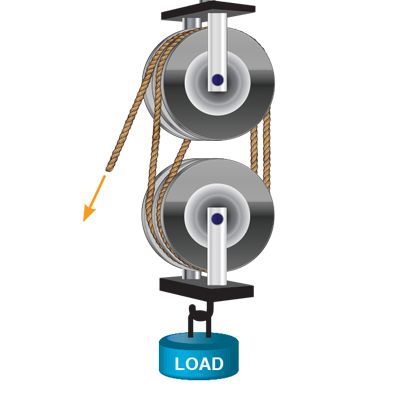 LOAD